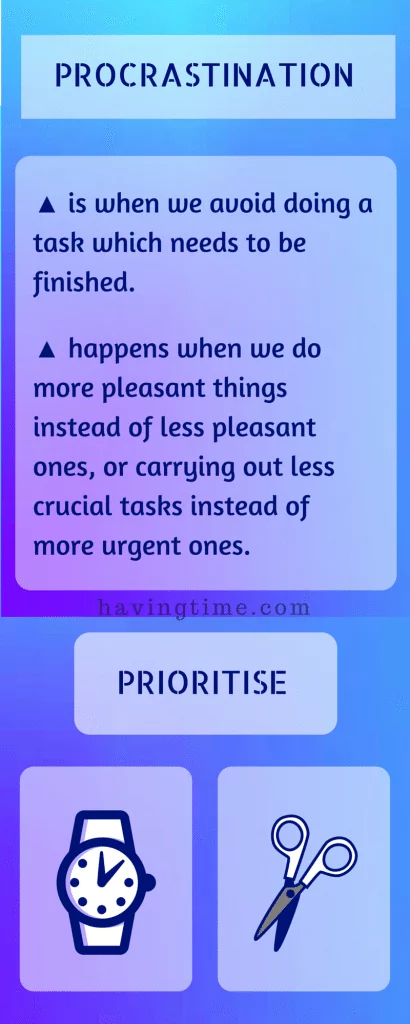 PROCRASTINATION

▲ is when we avoid doing a task which needs to be finished.

▲ happens when we do more pleasant things instead of less pleasant ones, or carrying out less crucial tasks instead of more urgent ones.

havingtime.com

PRIORITISE